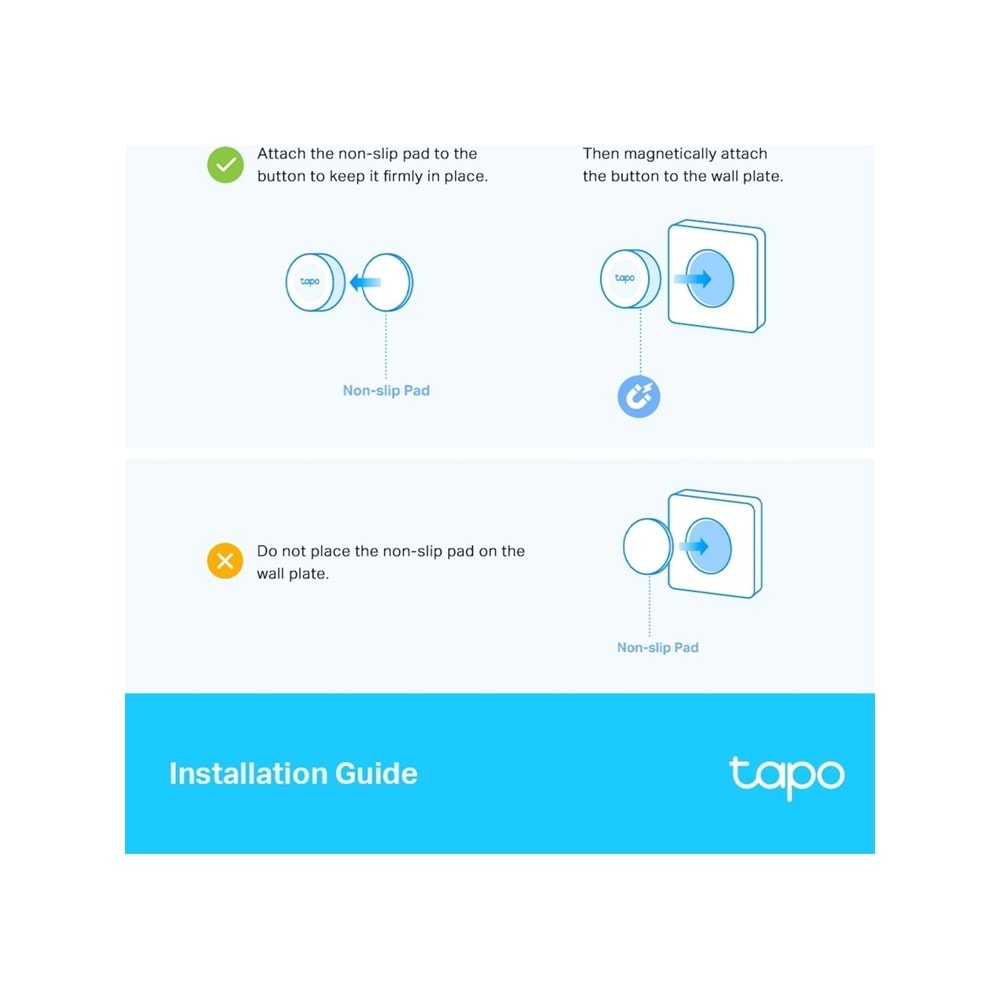 Attach the non-slip pad to the button to keep it firmly in place.

tapo

Non-slip Pad

Then magnetically attach the button to the wall plate.

tapo

Do not place the non-slip pad on the wall plate.

Non-slip Pad

Installation Guide

tapo